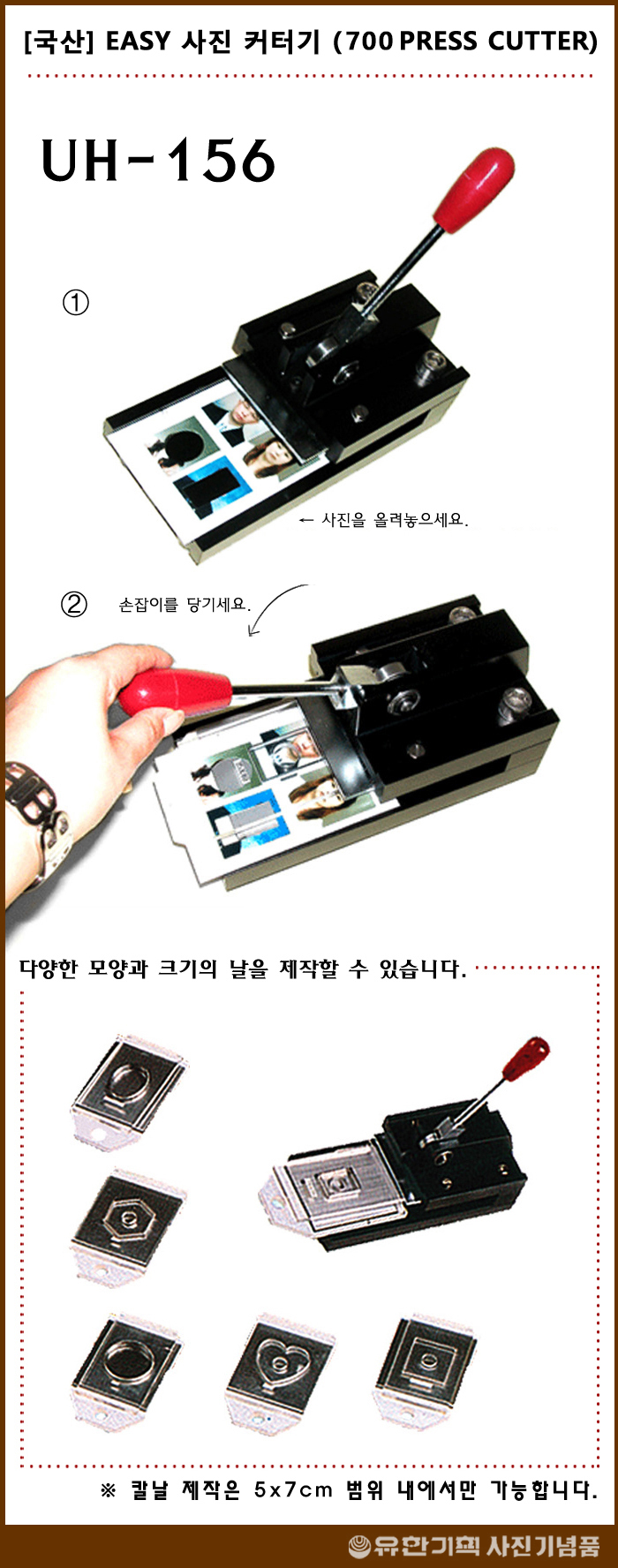 [국산] EASY 사진 커터기 (700 PRESS CUTTER)

UH-156

①

← 사진을 올려놓으세요.

② 손잡이를 당기세요.

다양한 모양과 크기의 날을 제작할 수 있습니다.

※ 칼날 제작은 5x7cm 범위 내에서만 가능합니다.

유한기획 사진기념품